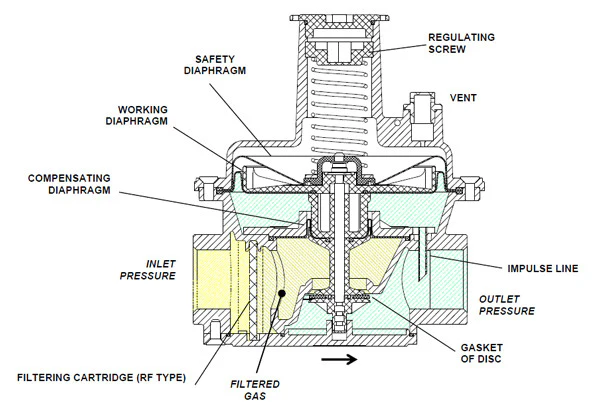 REGULATING SCREW

SAFETY DIAPHRAGM

VENT

WORKING DIAPHRAGM

COMPENSATING DIAPHRAGM

INLET PRESSURE

IMPULSE LINE

OUTLET PRESSURE

GASKET OF DISC

FILTERING CARTRIDGE (RF TYPE)

FILTERED GAS