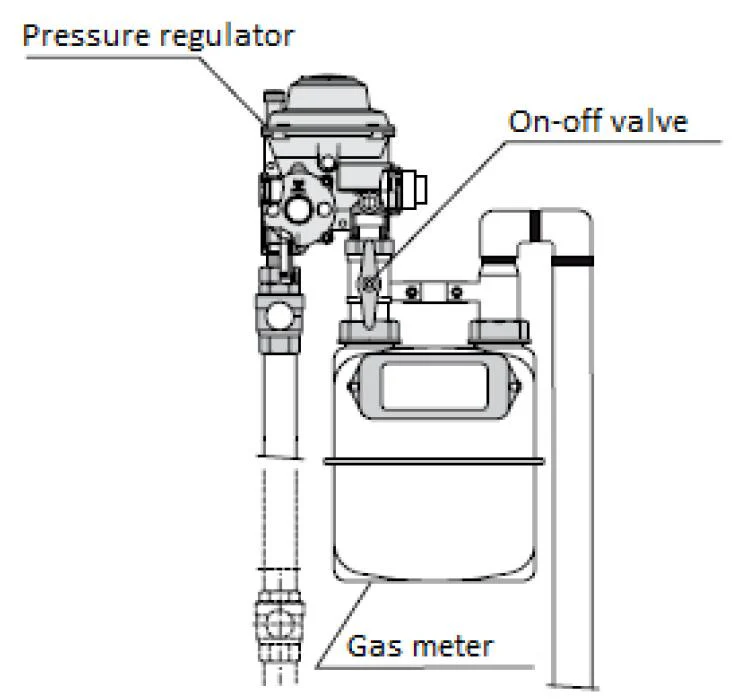 Pressure regulator

On-off valve

Gas meter