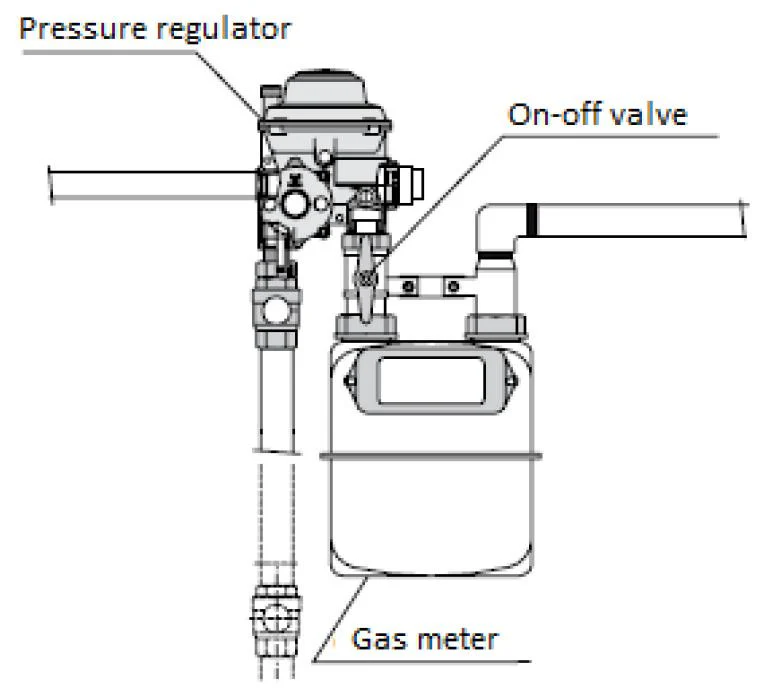 Pressure regulator
On-off valve
Gas meter